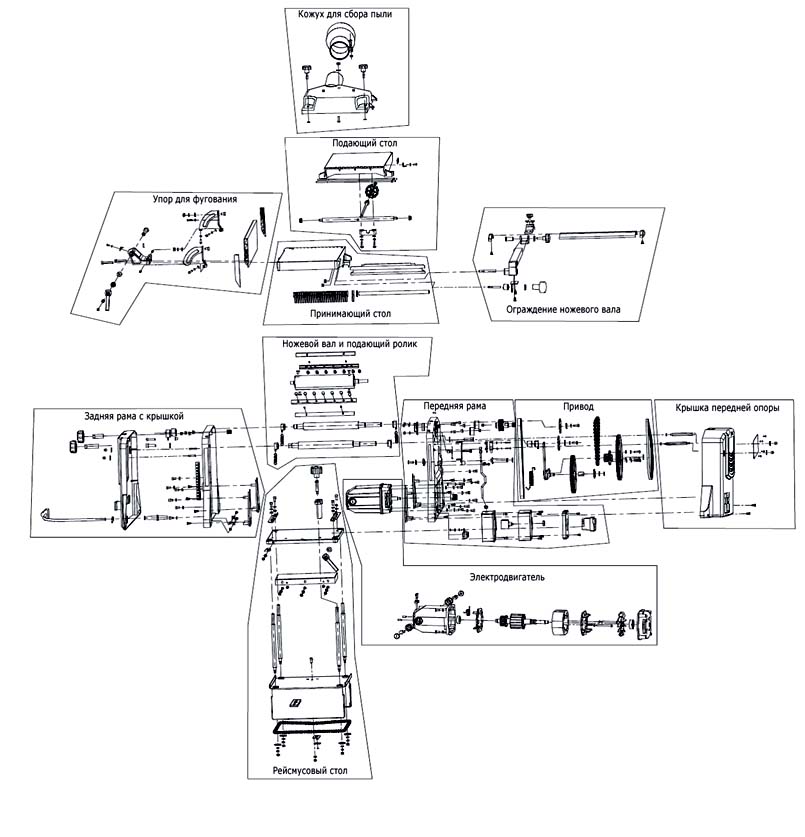 Кожух для сбора пыли

Подающий стол

Упор для фугования

Принимающий стол

Ограждение ножевого вала

Ножевой вал и подающий ролик

Задняя рама с крышкой

Передняя рама

Привод

Крышка передней опоры

Электродвигатель

Рейсмусовый стол